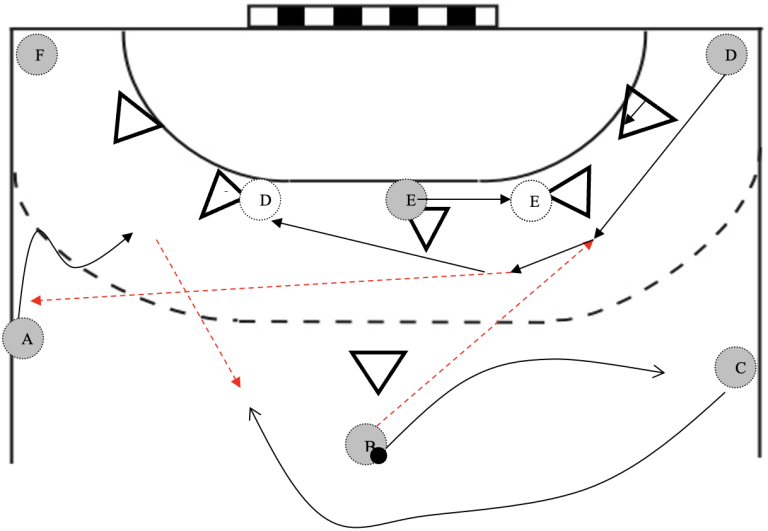 F
D
D
E
E
A
C
B